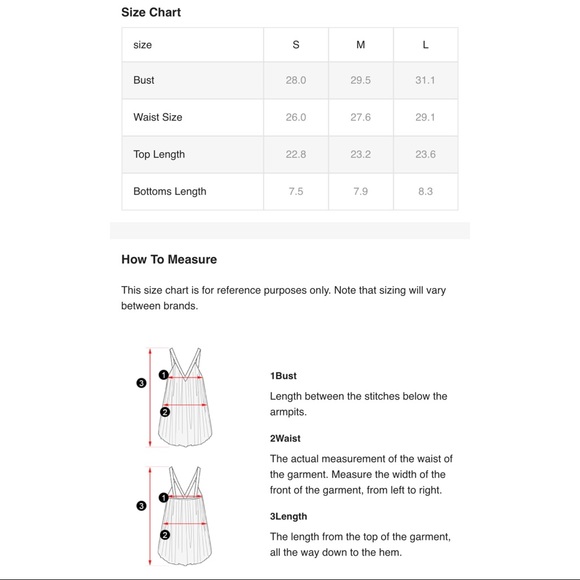 Size Chart

| size | S | M | L |
|---|---|---|---|
| Bust | 28.0 | 29.5 | 31.1 |
| Waist Size | 26.0 | 27.6 | 29.1 |
| Top Length | 22.8 | 23.2 | 23.6 |
| Bottoms Length | 7.5 | 7.9 | 8.3 |

How To Measure

This size chart is for reference purposes only. Note that sizing will vary between brands.

3
1
2

3
1
2

1Bust

Length between the stitches below the armpits.

2Waist

The actual measurement of the waist of the garment. Measure the width of the front of the garment, from left to right.

3Length

The length from the top of the garment, all the way down to the hem.